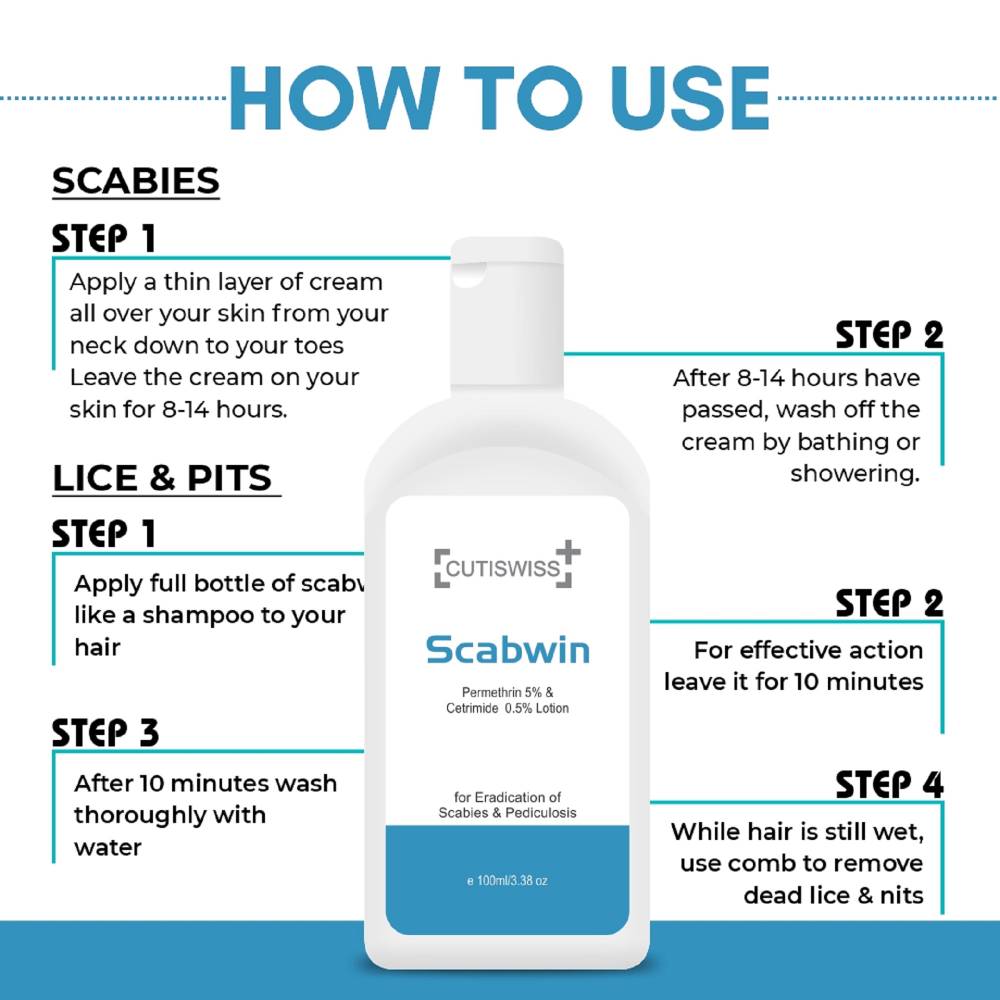 HOW TO USE

SCABIES

STEP 1

Apply a thin layer of cream all over your skin from your neck down to your toes Leave the cream on your skin for 8-14 hours.

STEP 2

After 8-14 hours have passed, wash off the cream by bathing or showering.

LICE & PITS

STEP 1

Apply full bottle of scabw like a shampoo to your hair

STEP 2

For effective action leave it for 10 minutes

STEP 3

After 10 minutes wash thoroughly with water

STEP 4

While hair is still wet, use comb to remove dead lice & nits

CUTISWISS

Scabwin

Permethrin 5% & Cetrimide 0.5% Lotion

for Eradication of Scabies & Pediculosis

e 100ml/3.38 oz